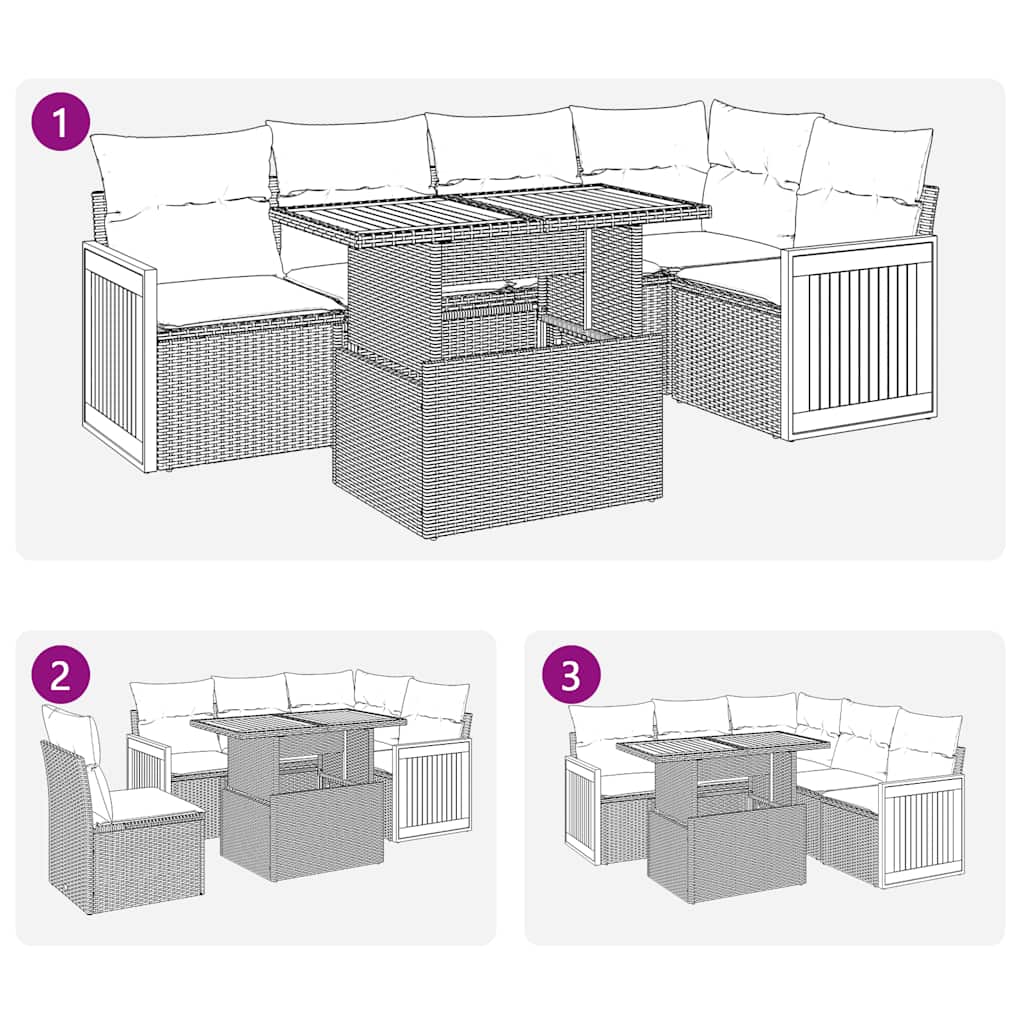 1

2

3