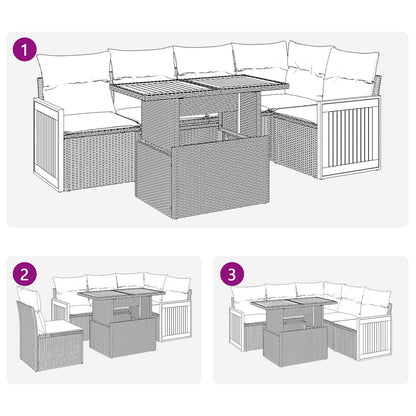 1

2

3