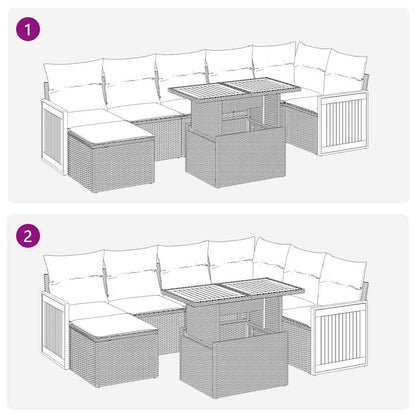 1

2