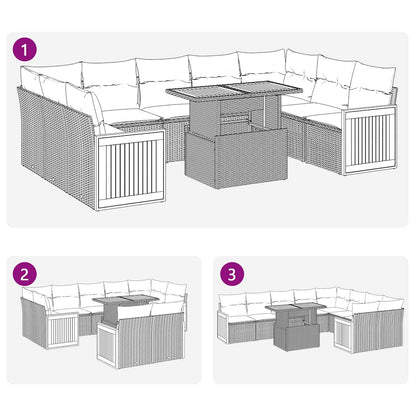 1

2

3