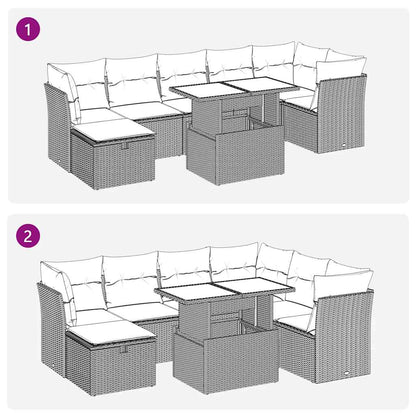 1

2