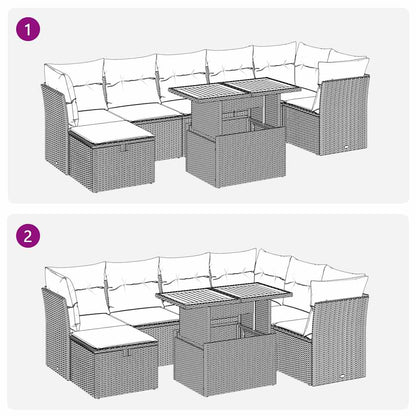 1

2