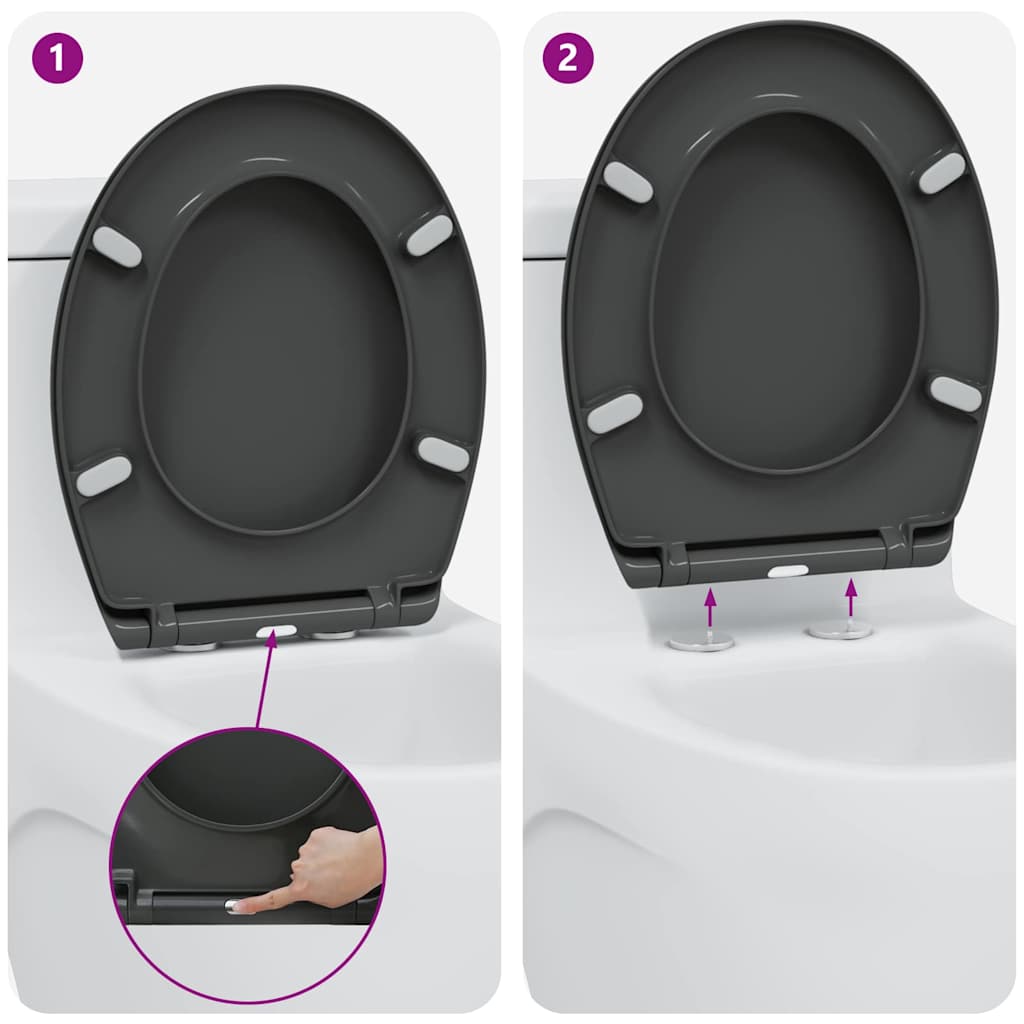 1

2