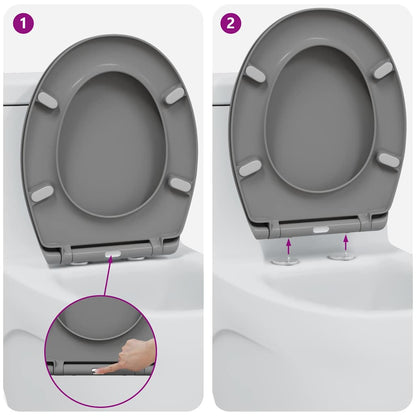 1

2