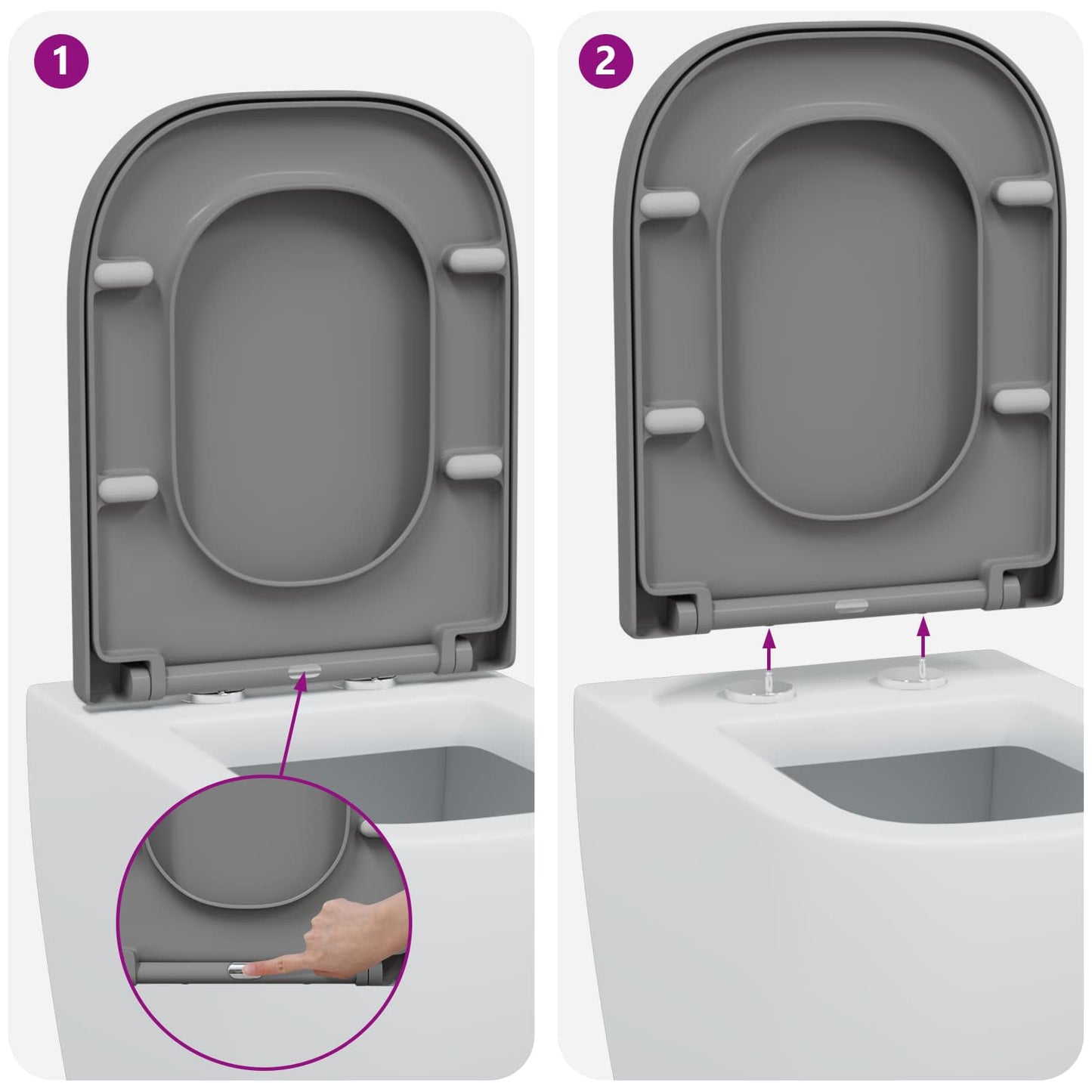 1

2