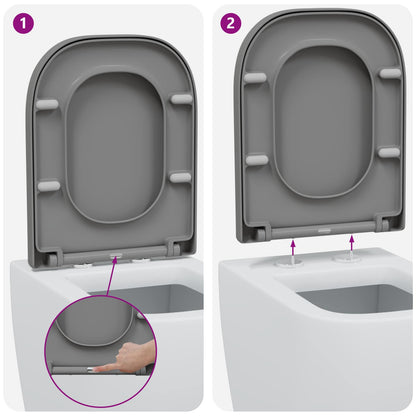 1

2