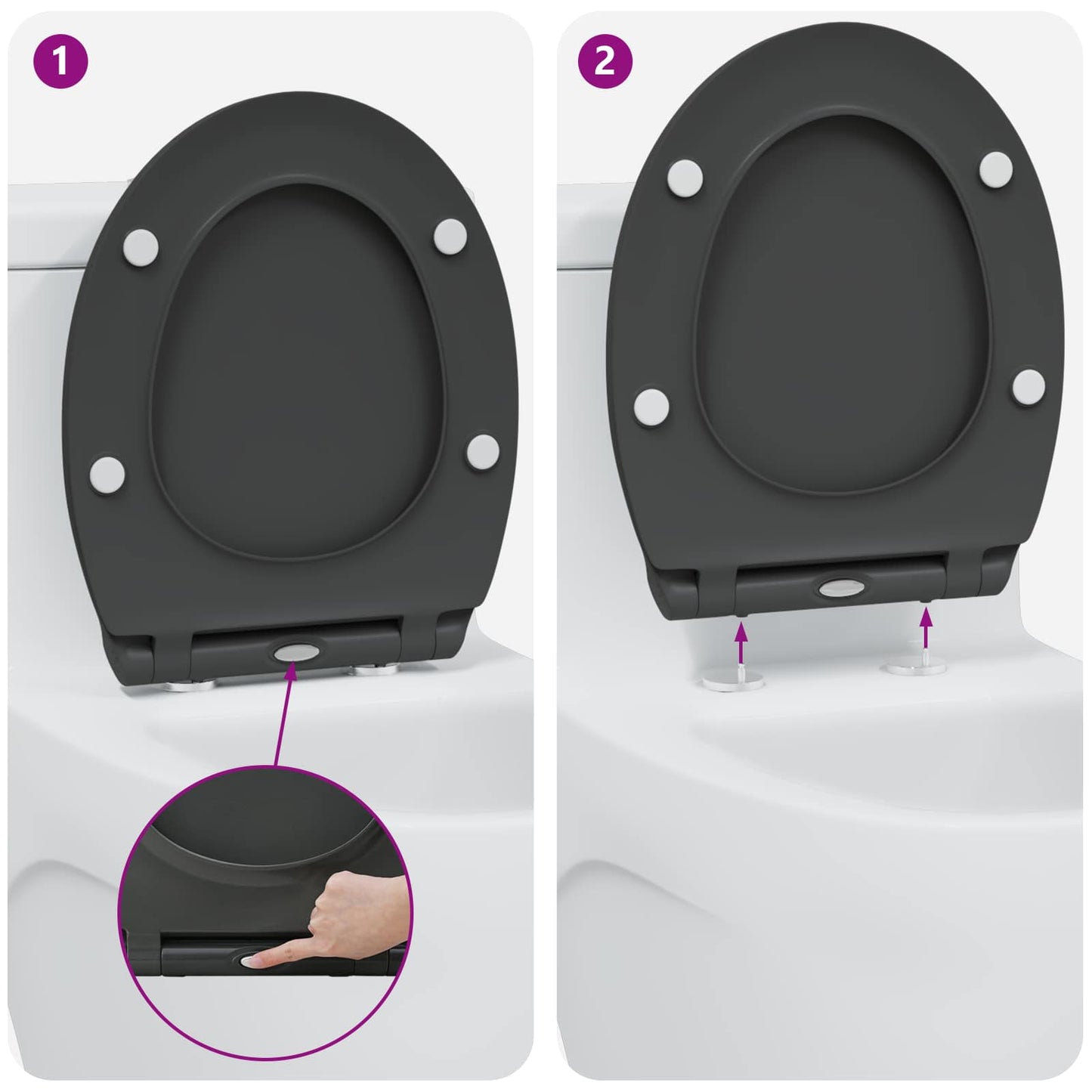 1

2