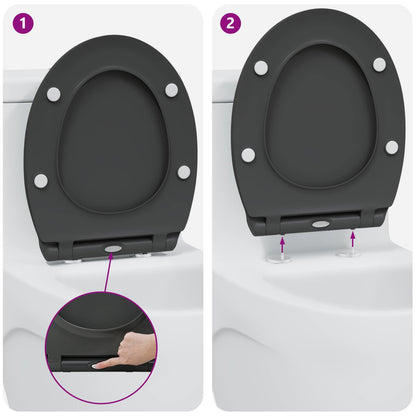 1

2