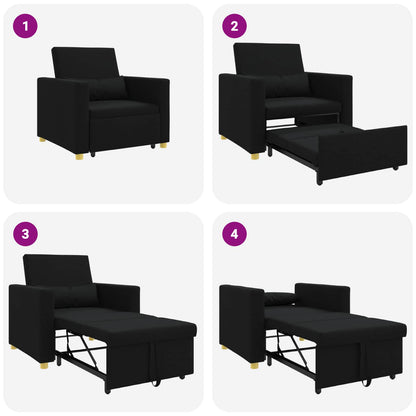 1

2

3

4