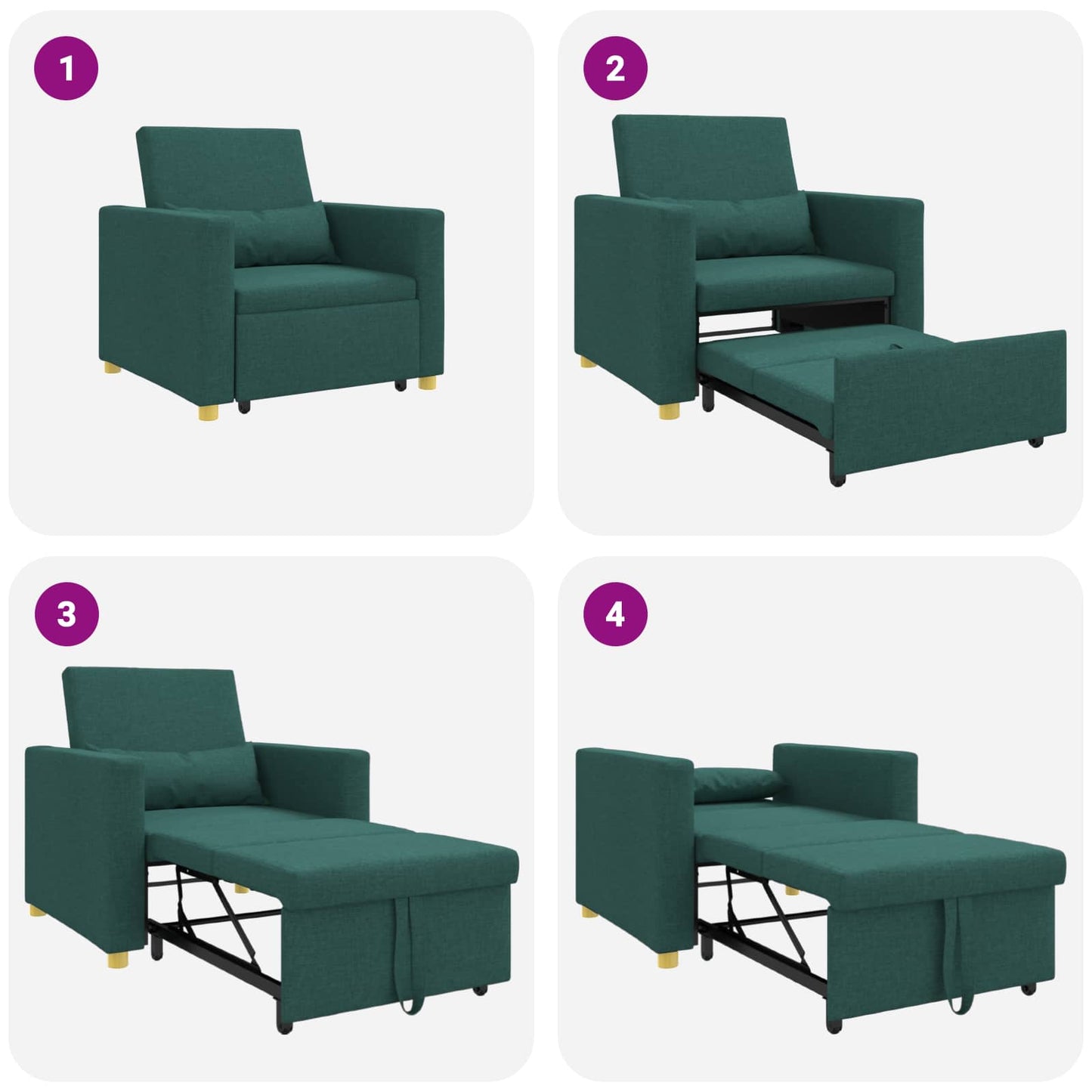 1

2

3

4