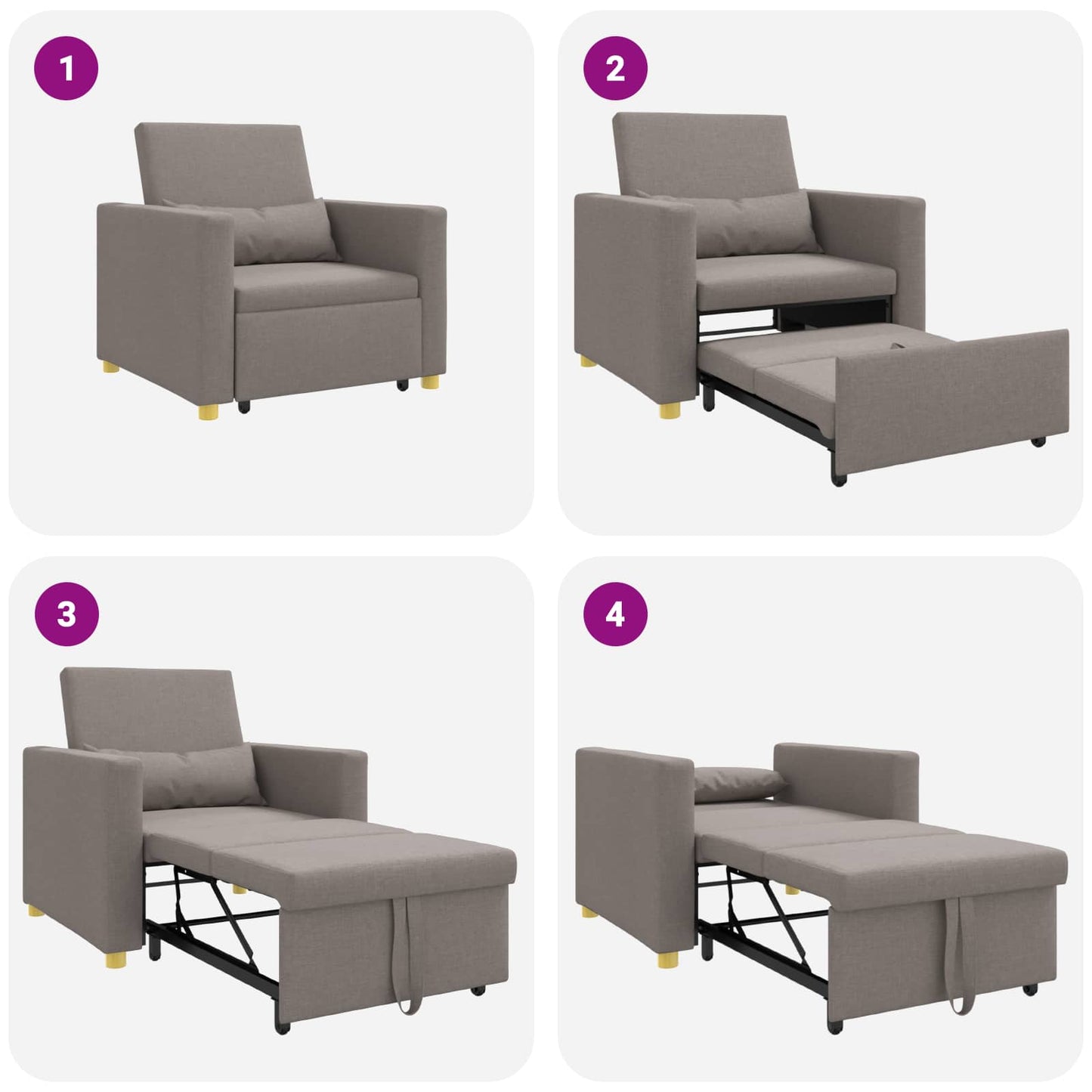 1

2

3

4