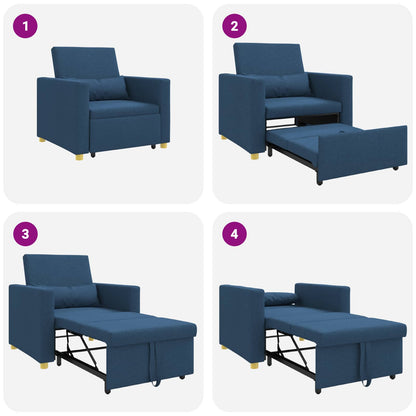 1

2

3

4