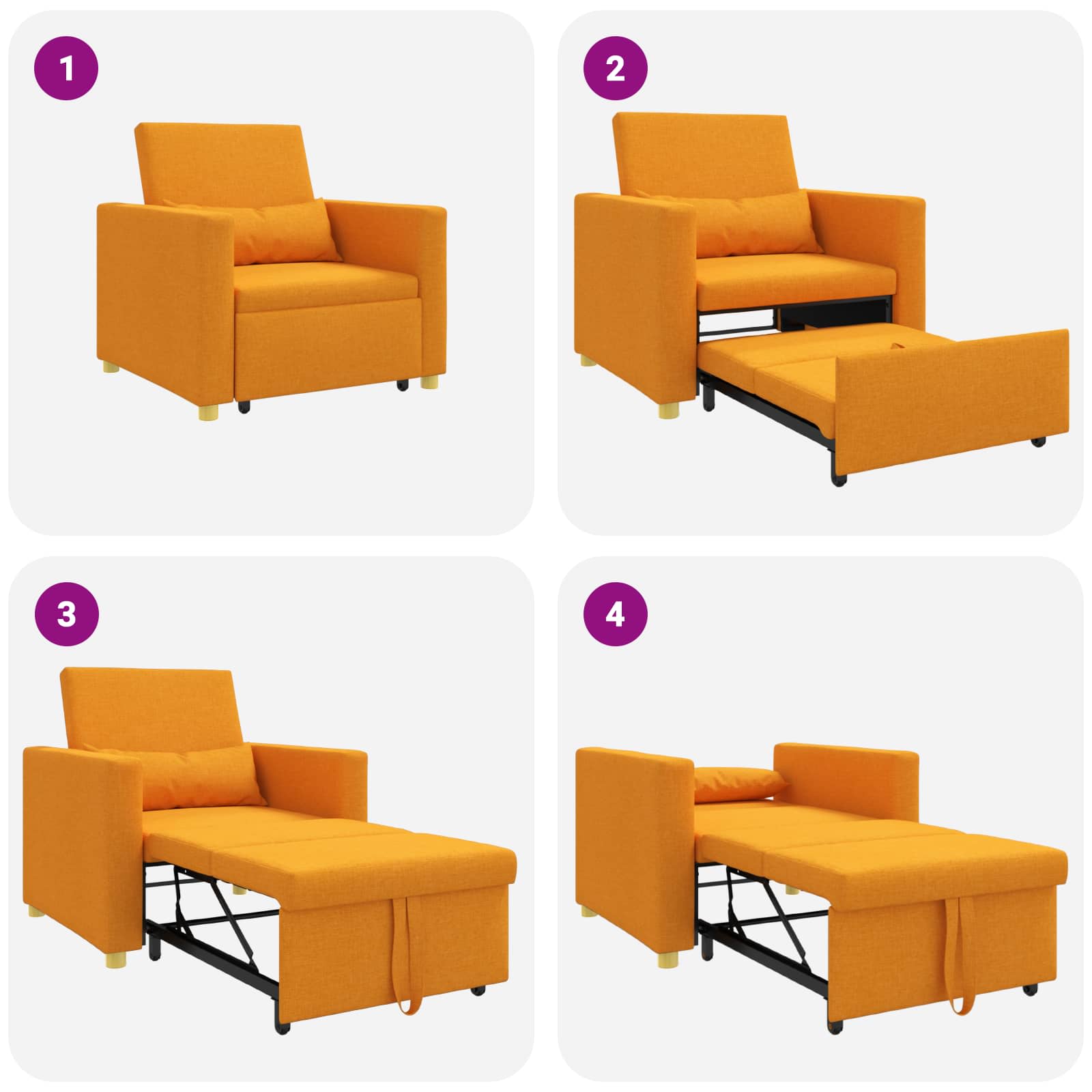 1

2

3

4