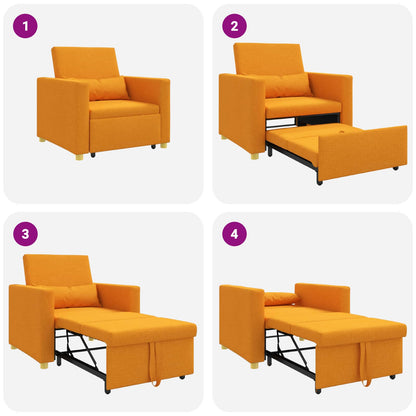 1

2

3

4