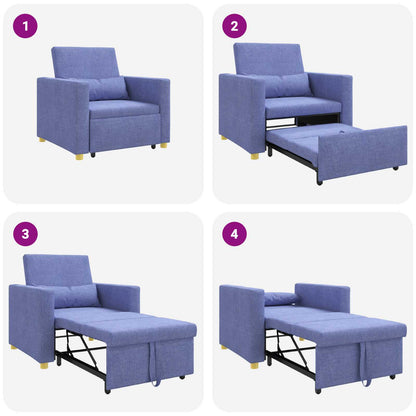 1

2

3

4