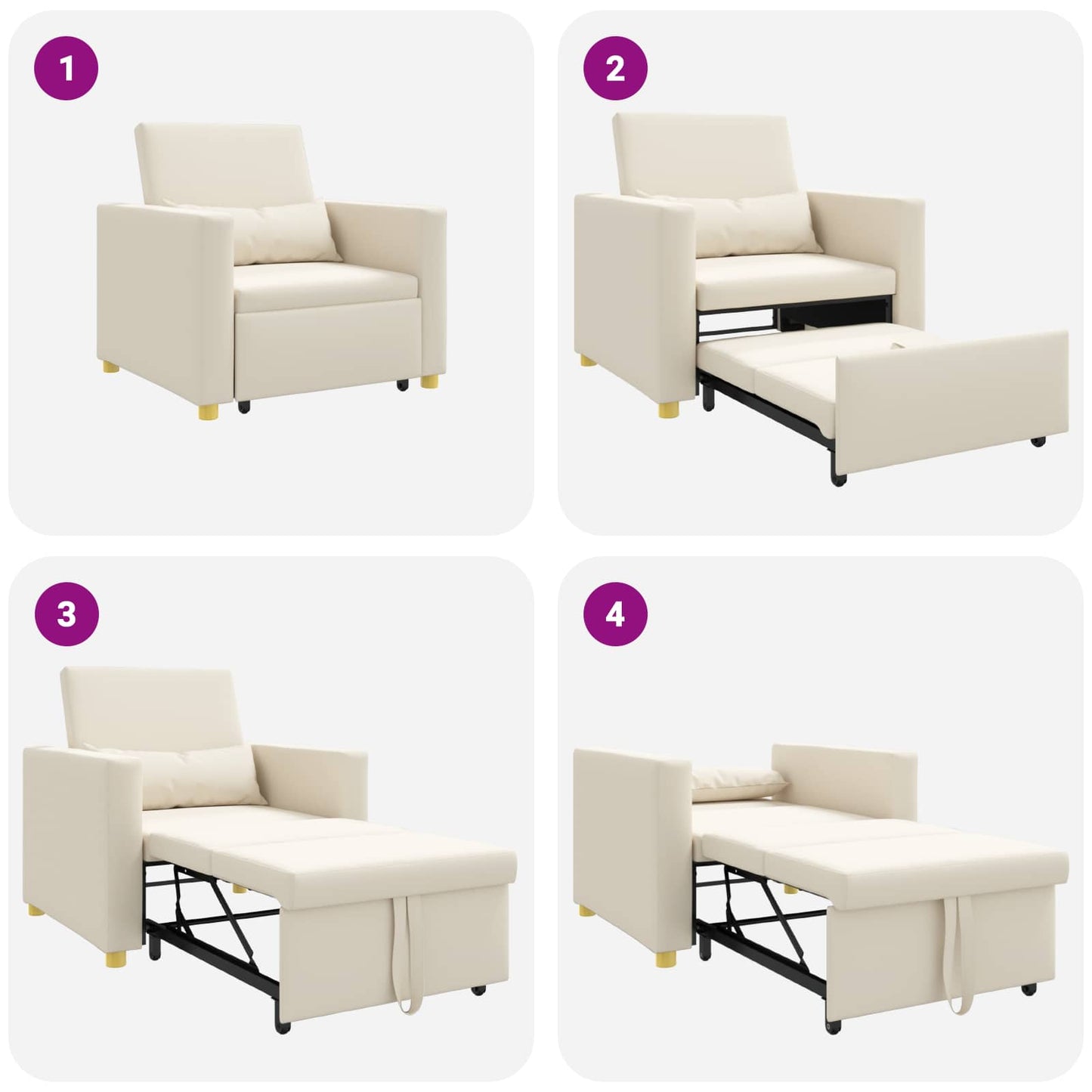 1

2

3

4