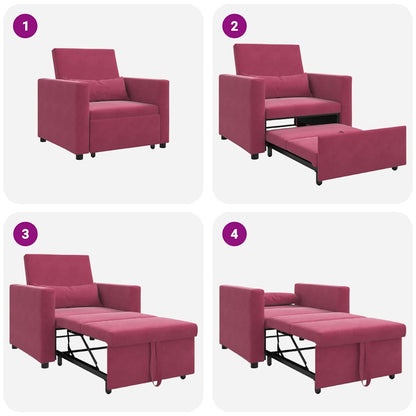 1

2

3

4