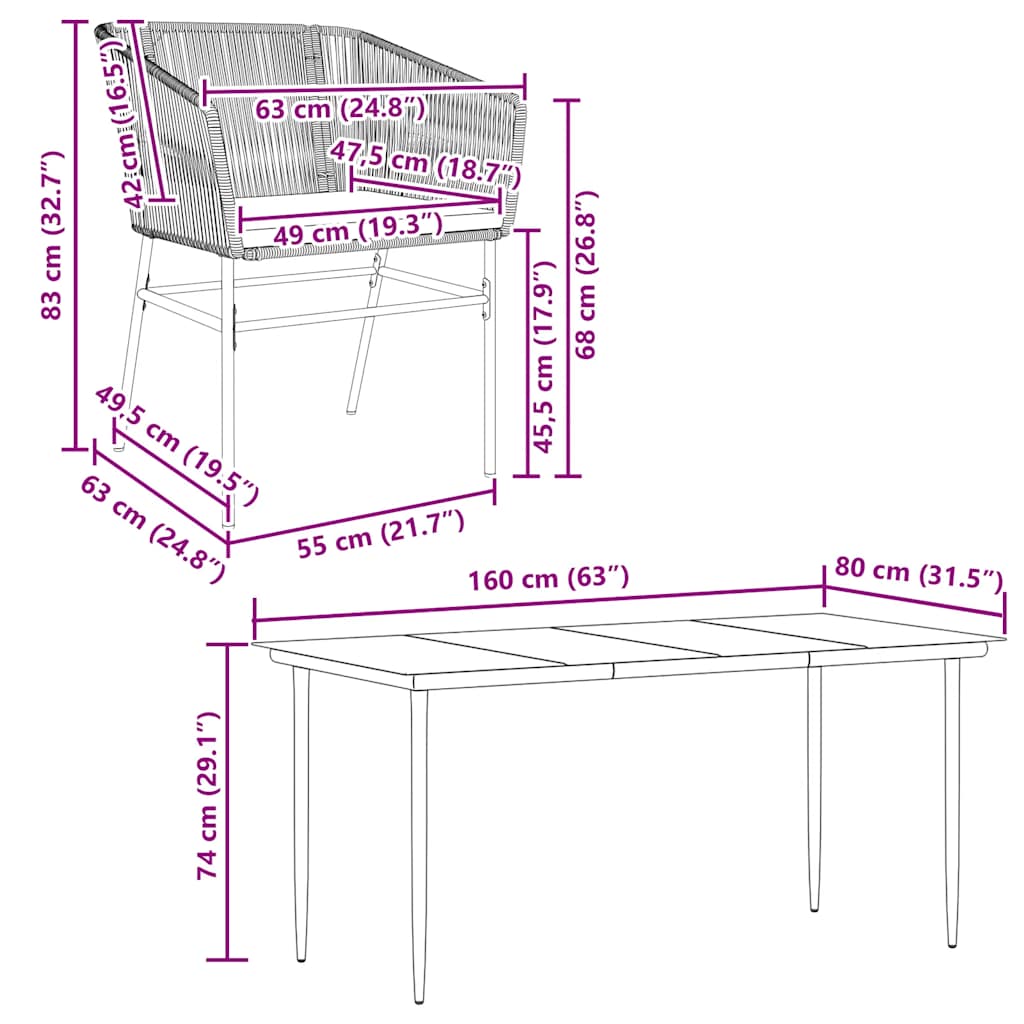 83 cm (32.7″)
42 cm (16.5″)
63 cm (24.8″)
47,5 cm (18.7″)
49 cm (19.3″)
68 cm (26.8″)
45,5 cm (17.9″)
49,5 cm (19.5″)
63 cm (24.8″)
55 cm (21.7″)
160 cm (63″)
80 cm (31.5″)
74 cm (29.1″)