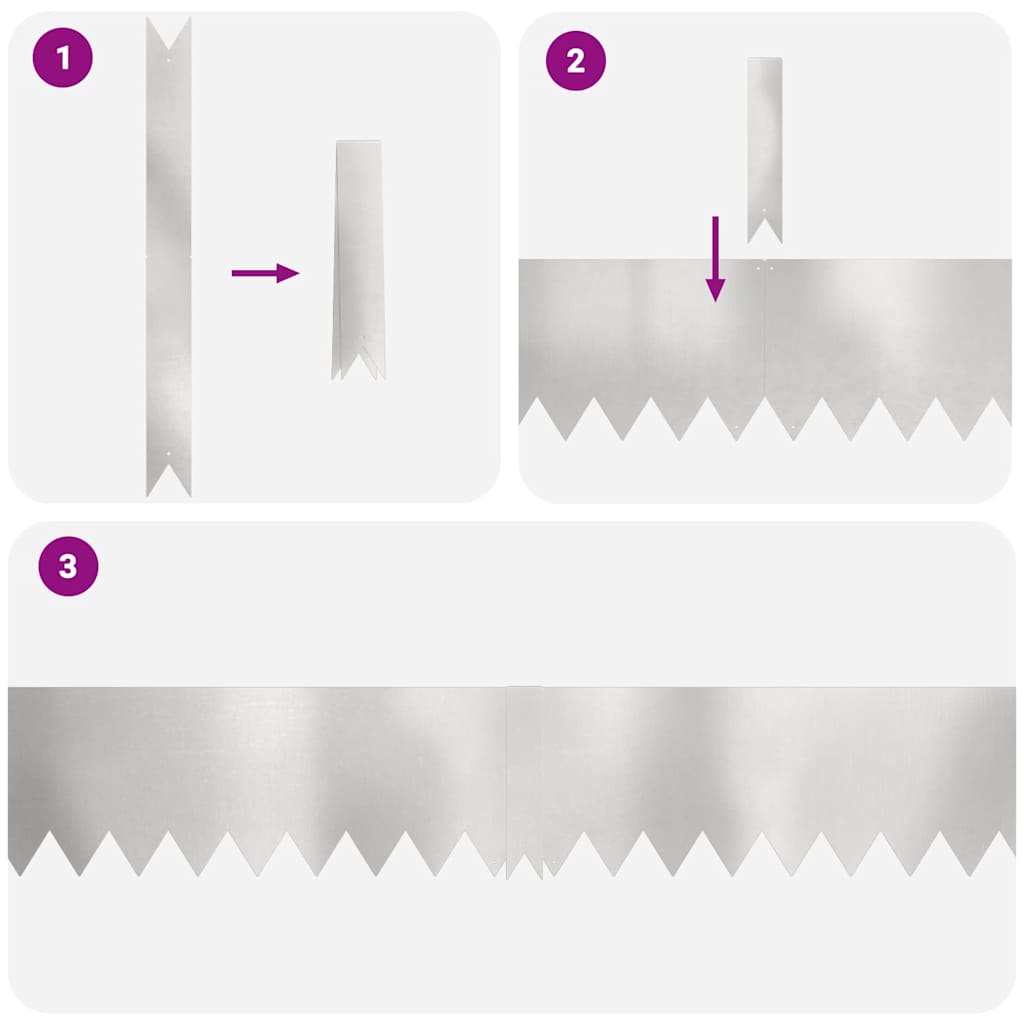 1

2

3