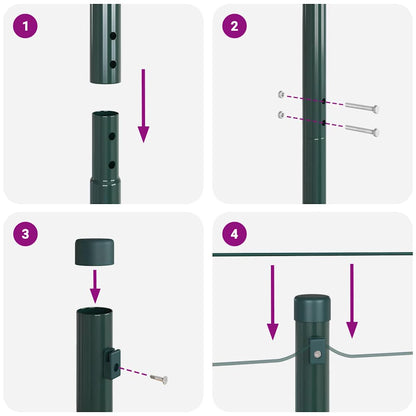 1

2

3

4