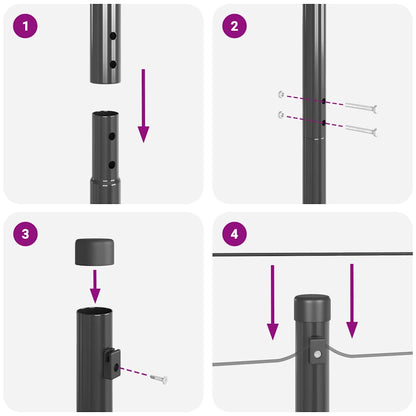 1
2
3
4