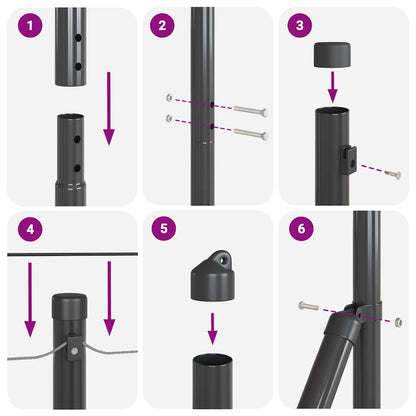 1

2

3

4

5

6