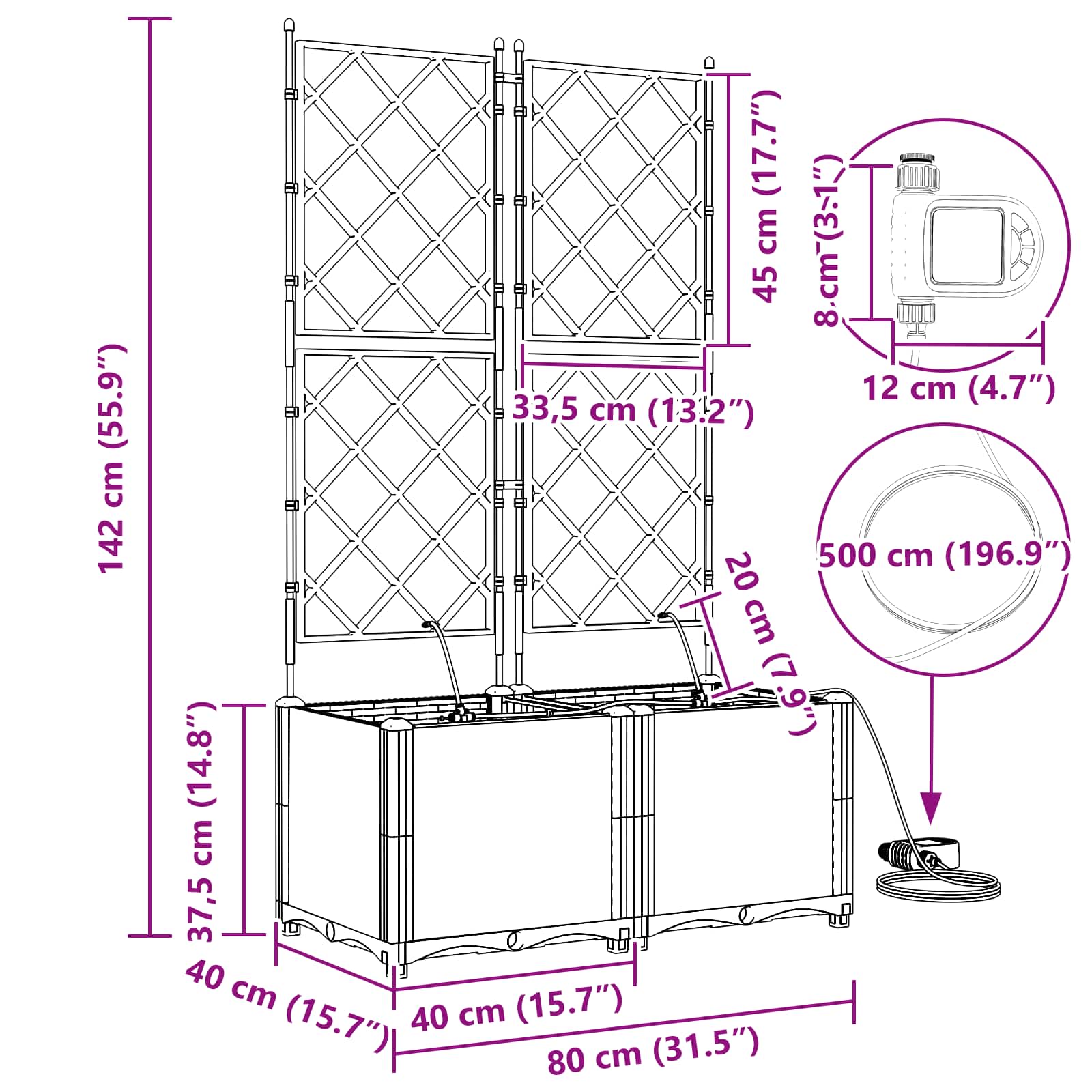 142 cm (55.9″)

45 cm (17.7″)

8 cm (3.1″)

12 cm (4.7″)

33,5 cm (13.2″)

500 cm (196.9″)

20 cm (7.9″)

37,5 cm (14.8″)

40 cm (15.7″)

40 cm (15.7″)

80 cm (31.5″)