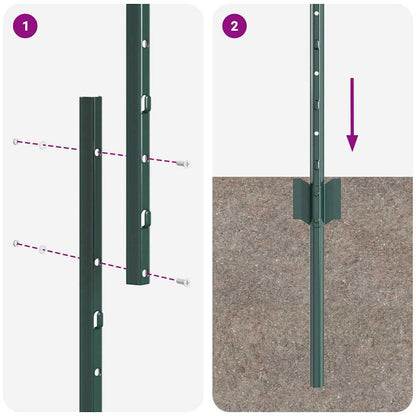 1

2