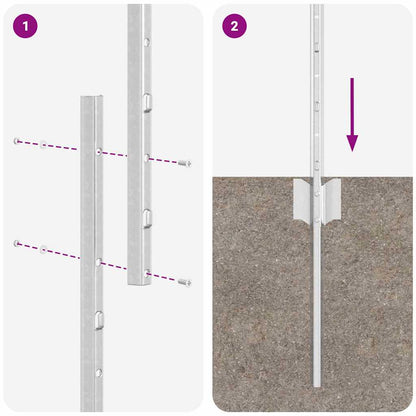 1

2