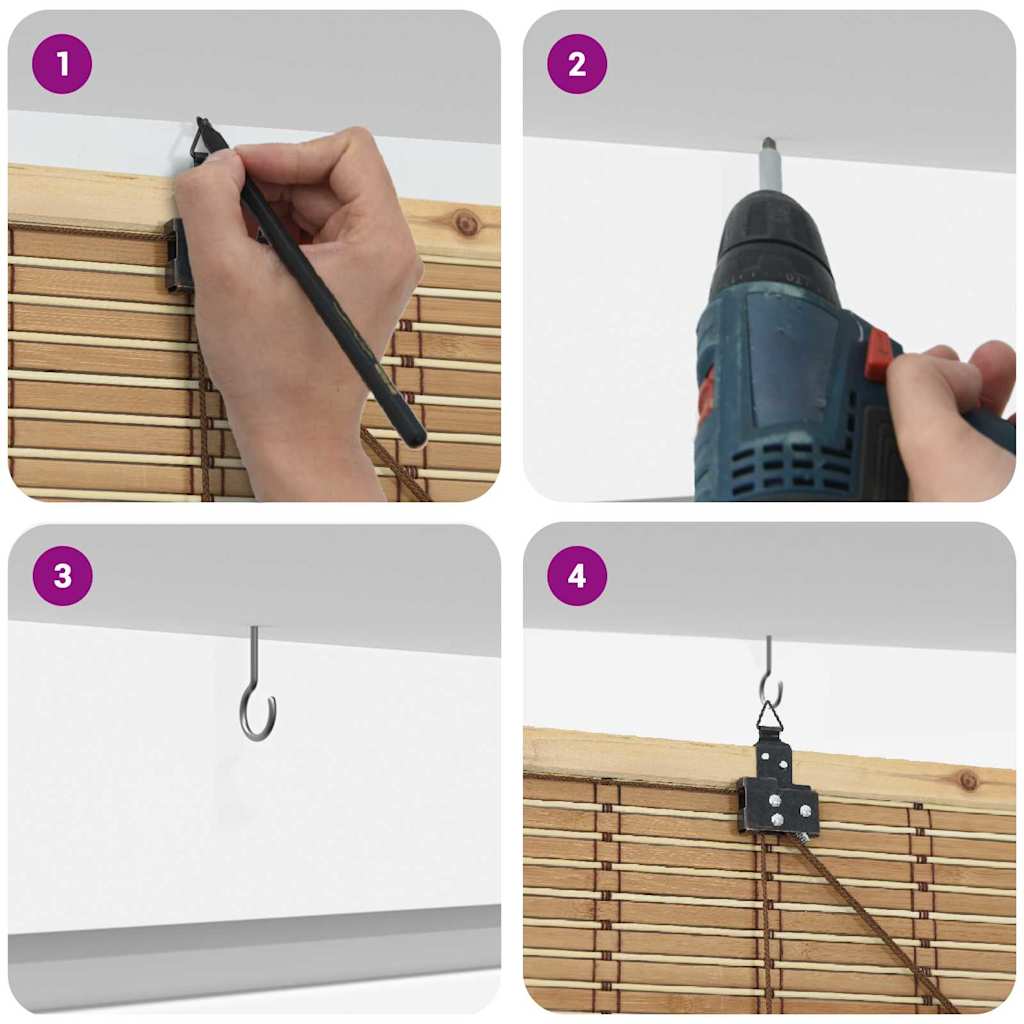 1

2

3

4