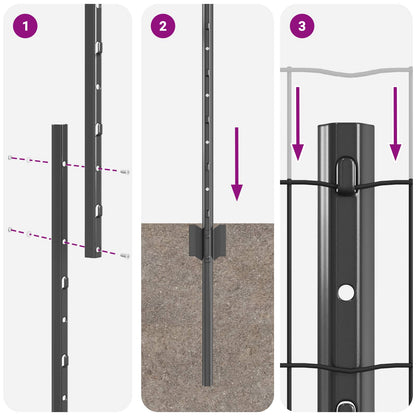 1

2

3