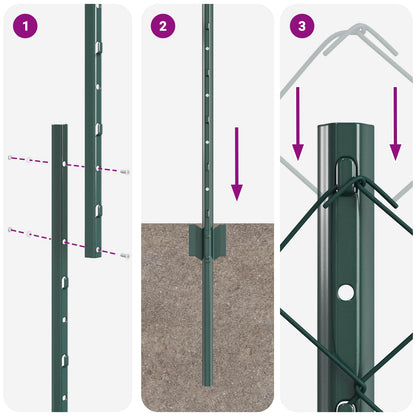 1

2

3