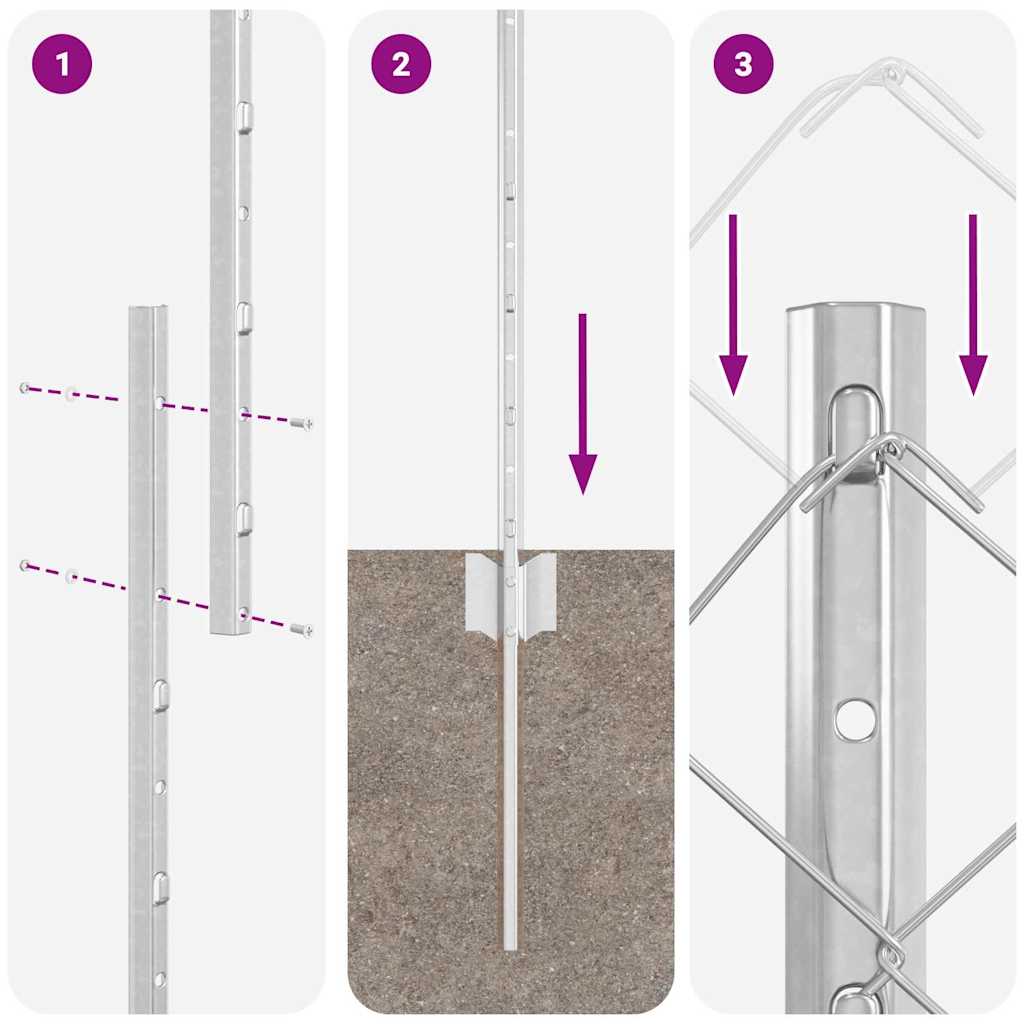 1

2

3