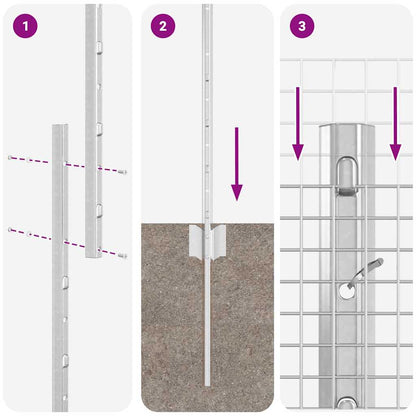 1

2

3