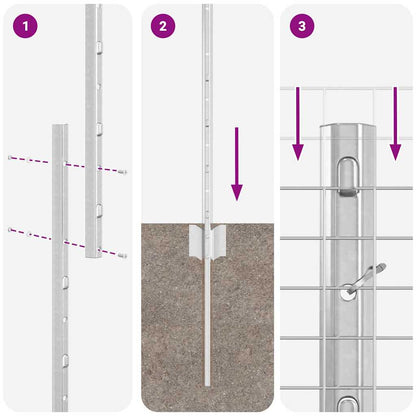 1

2

3