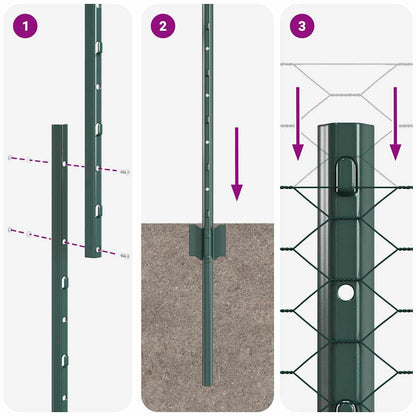 1

2

3