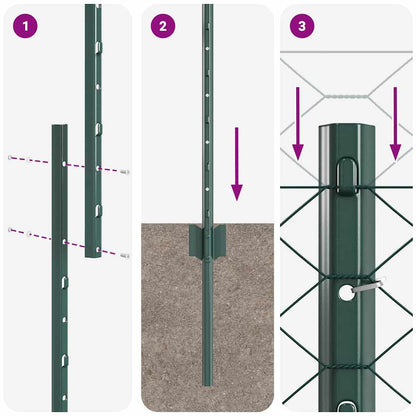 1

2

3