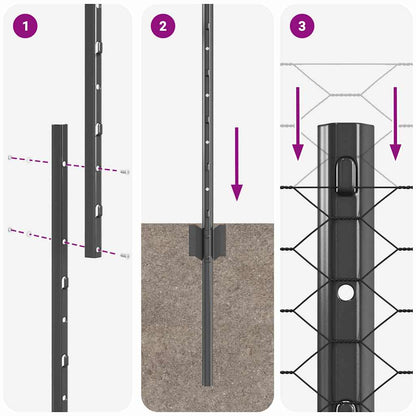 1

2

3