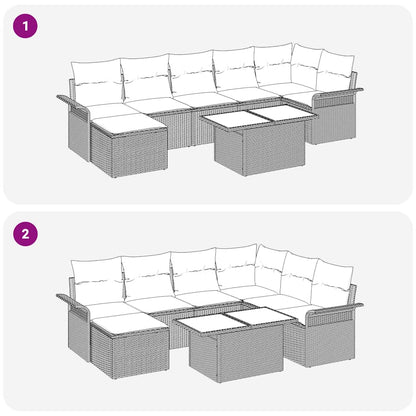 1

2