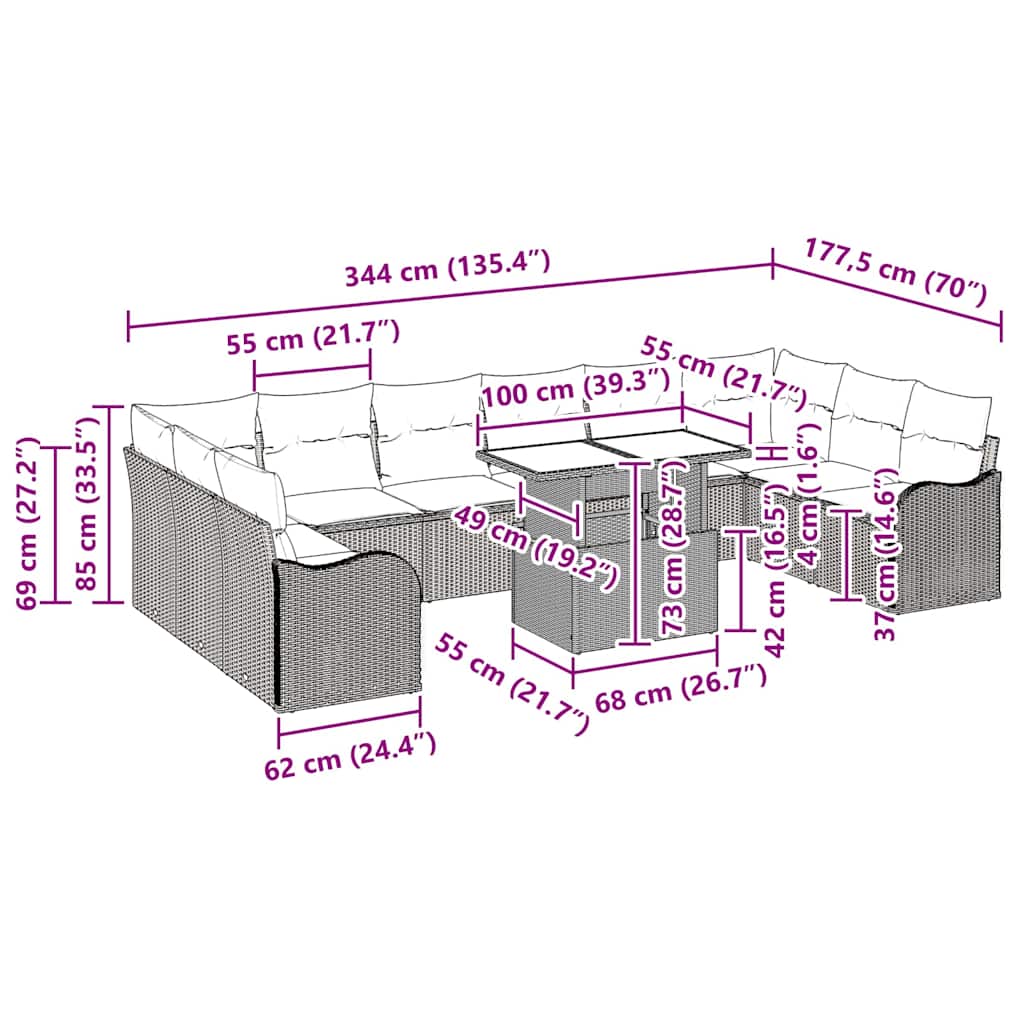 344 cm (135.4″)
177,5 cm (70″)
55 cm (21.7″)
55 cm (21.7″)
100 cm (39.3″)
69 cm (27.2″)
85 cm (33.5″)
49 cm (19.2″)
73 cm (28.7″)
42 cm (16.5″)
4 cm (1.6″)
37 cm (14.6″)
55 cm (21.7″)
68 cm (26.7″)
62 cm (24.4″)