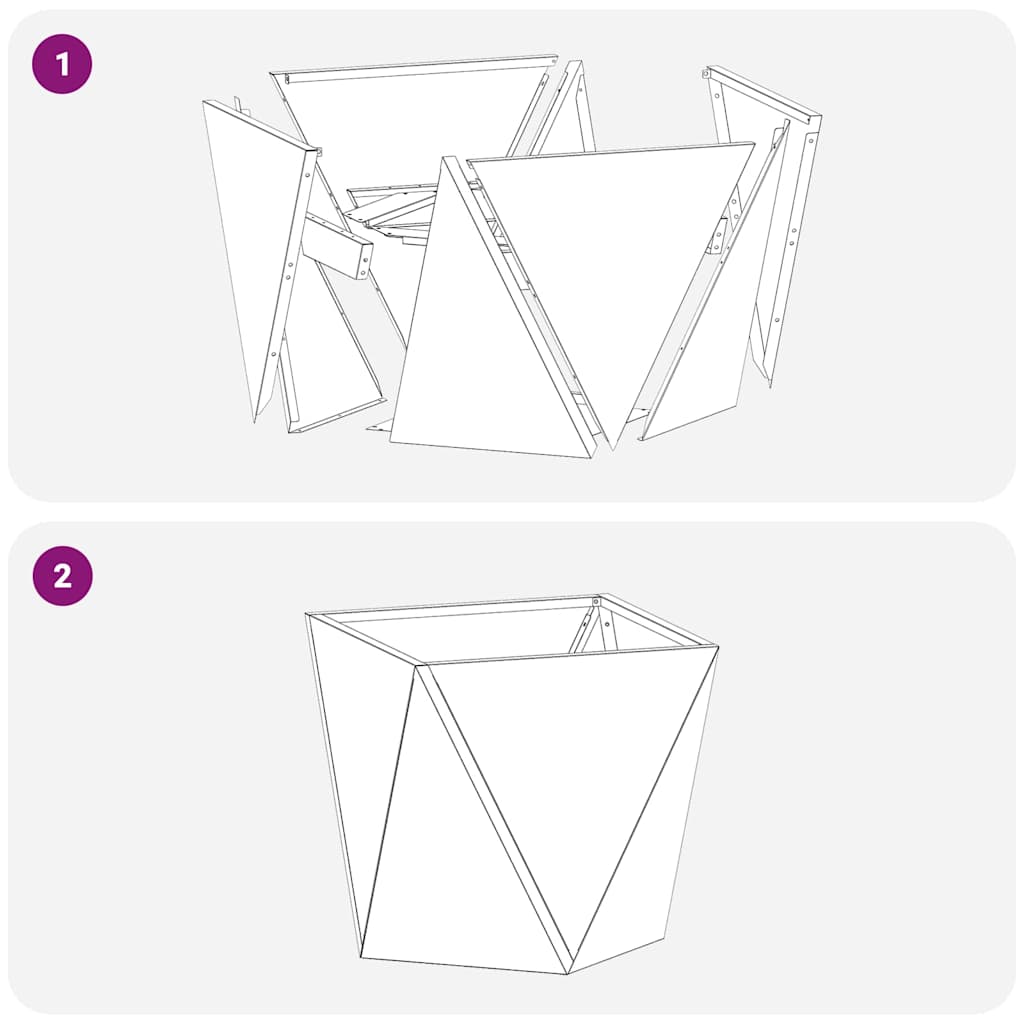 1

2