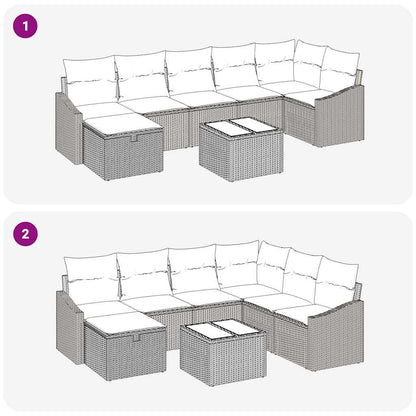 1

2