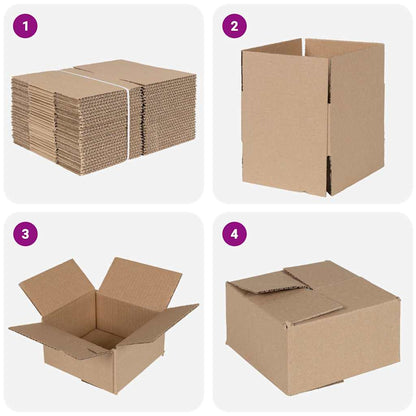 1

2

3

4