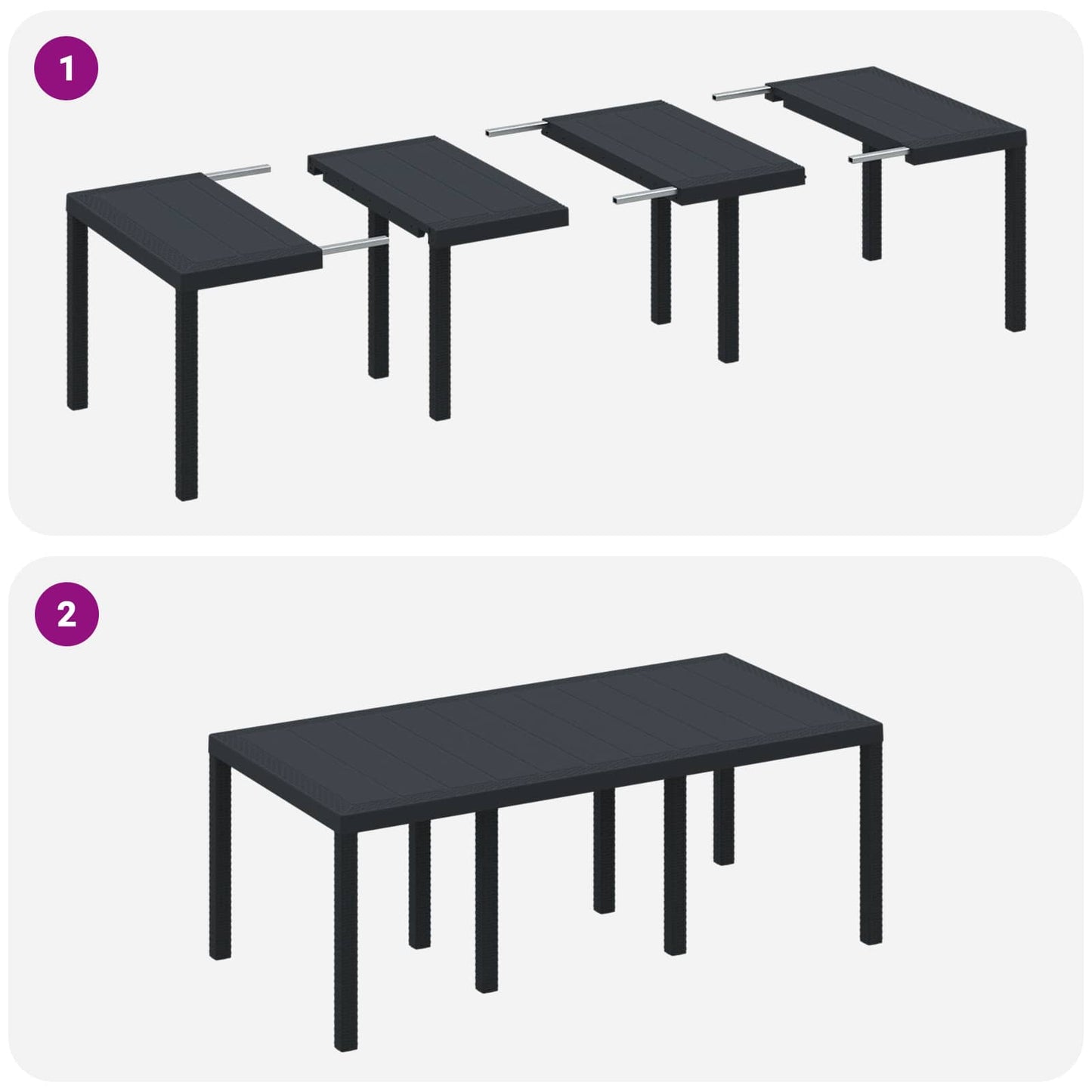 1

2