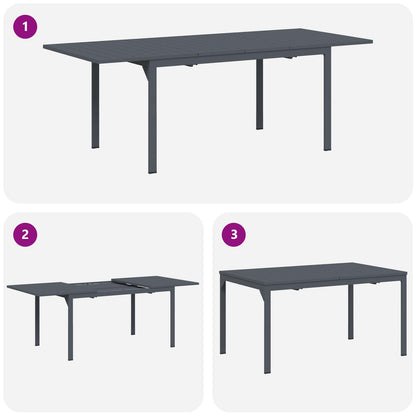 1

2

3