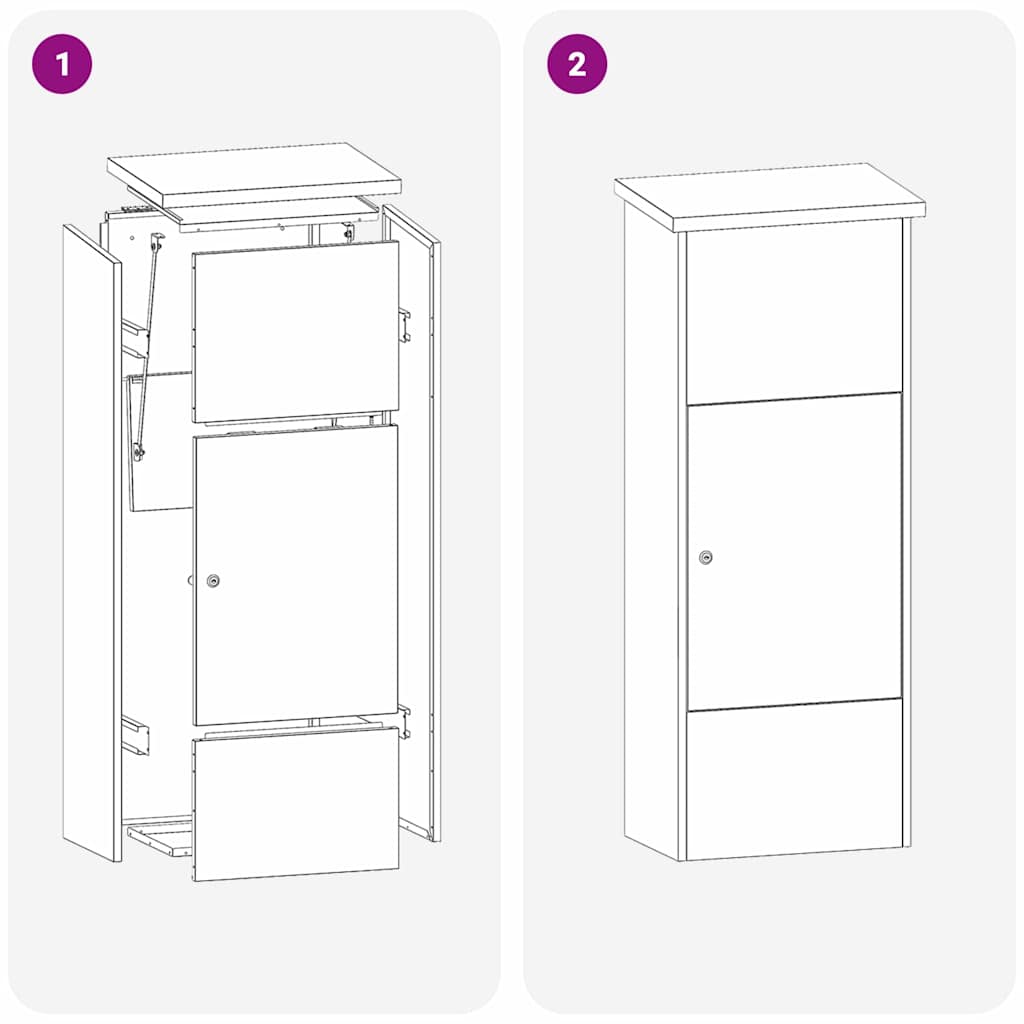 1

2