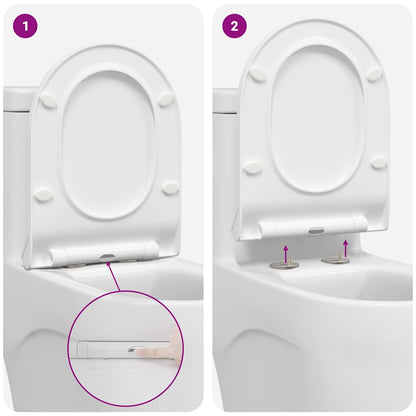 1

2