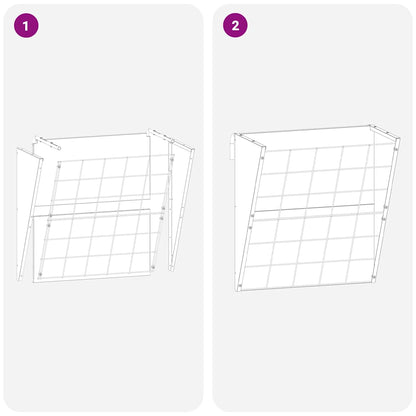 1

2