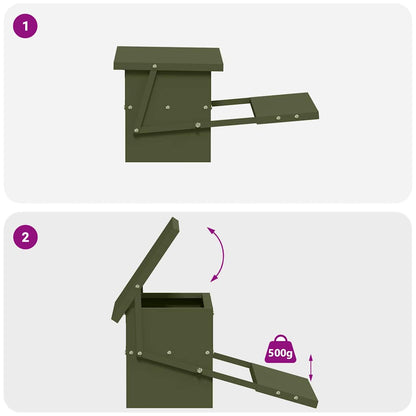 1

2

500g