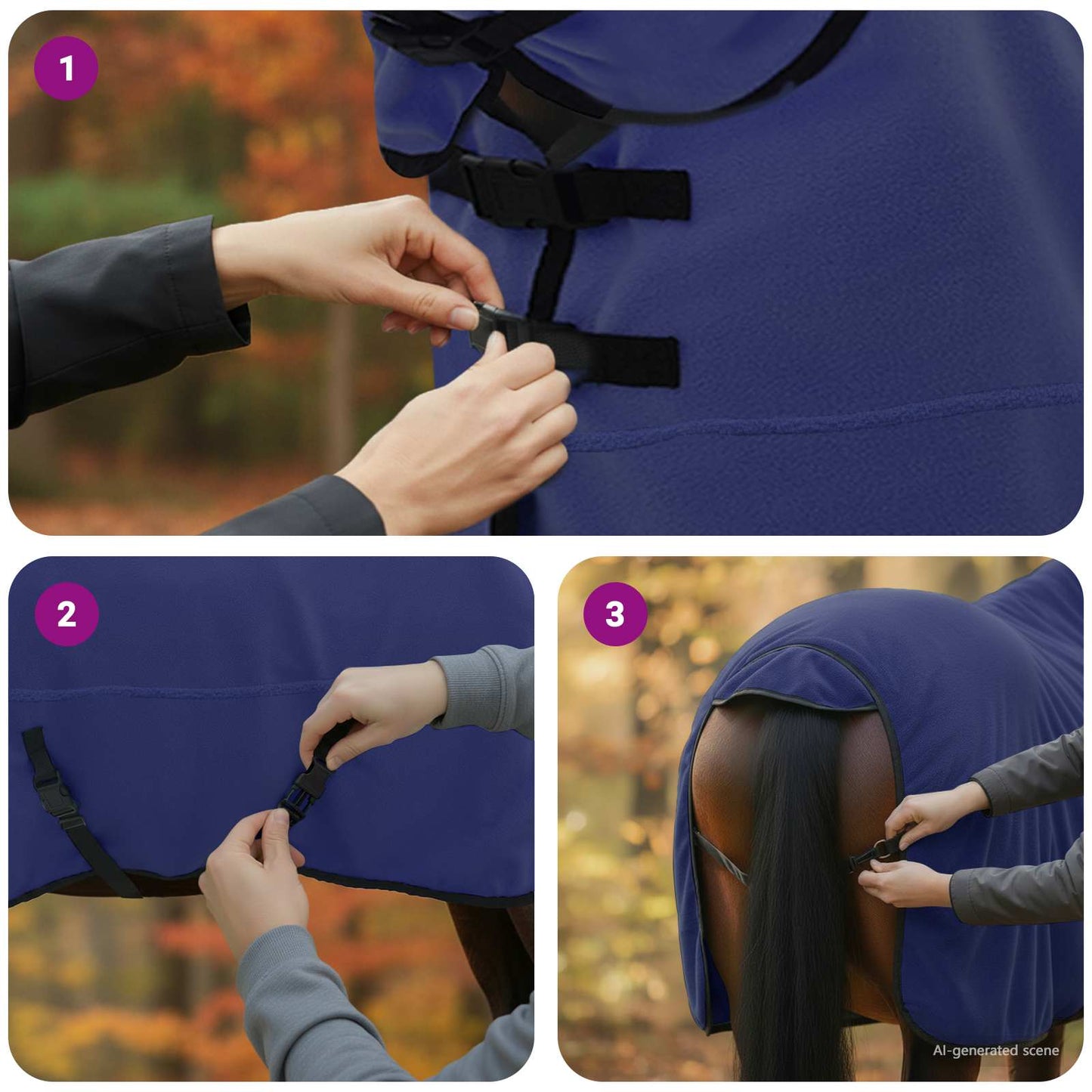 1

2

3

AI-generated scene